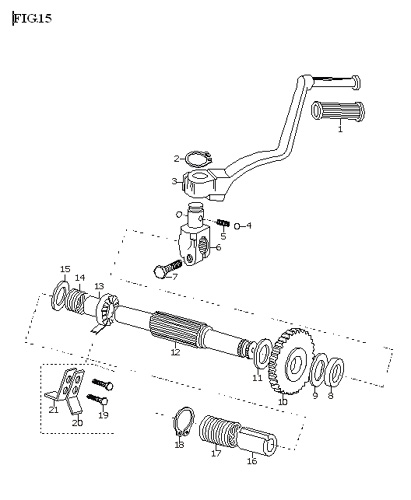 FIG15

1
2
3
4
5
6
7
15
14
13
12
11
10
9
8
21
20
19
18
17
16